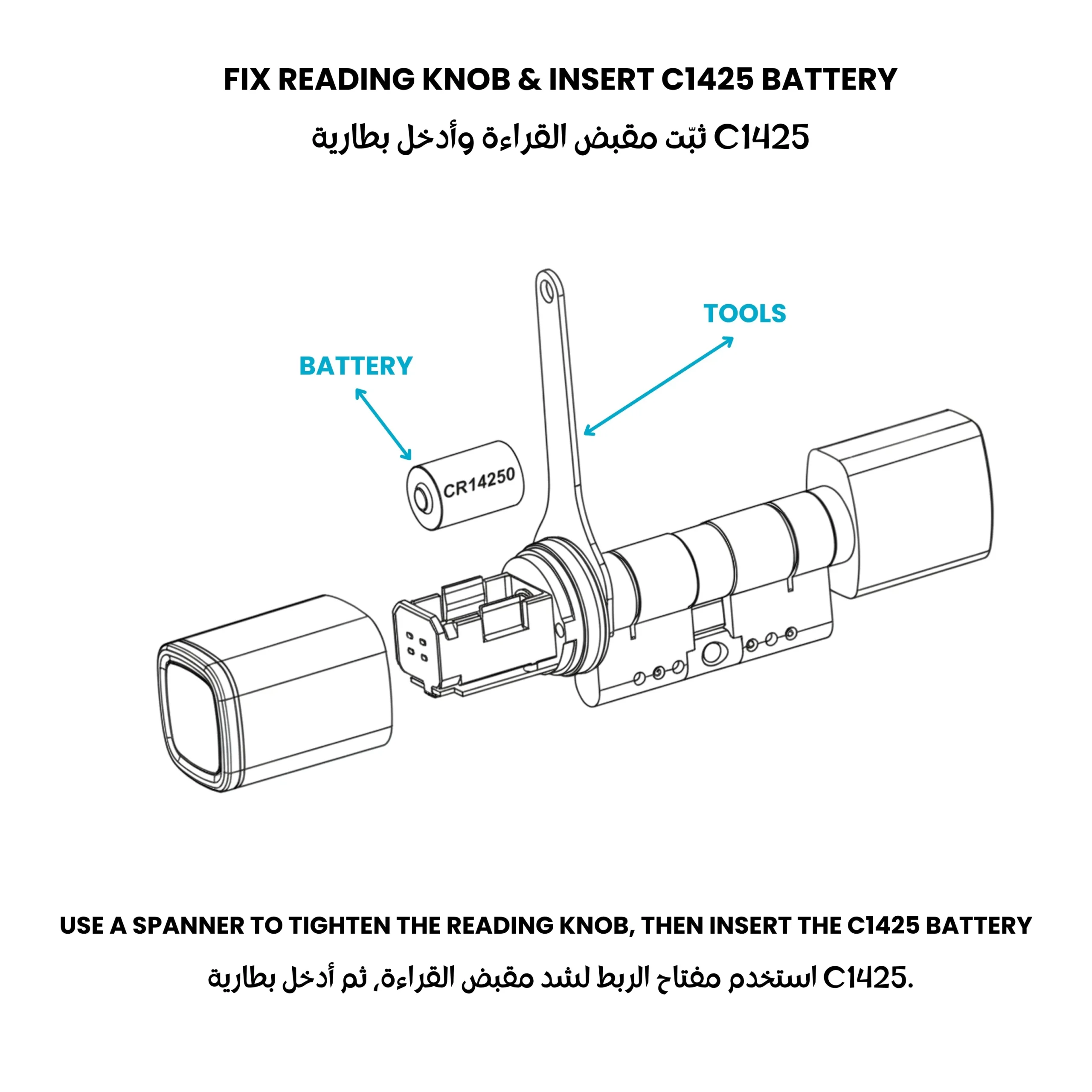 FIX READING KNOB & INSERT C1425 BATTERY

ثبّت مقبض القراءة وأدخل بطارية C1425

TOOLS

BATTERY

CR14250

USE A SPANNER TO TIGHTEN THE READING KNOB, THEN INSERT THE C1425 BATTERY

استخدم مفتاح الربط لشد مقبض القراءة، ثم أدخل بطارية C1425.