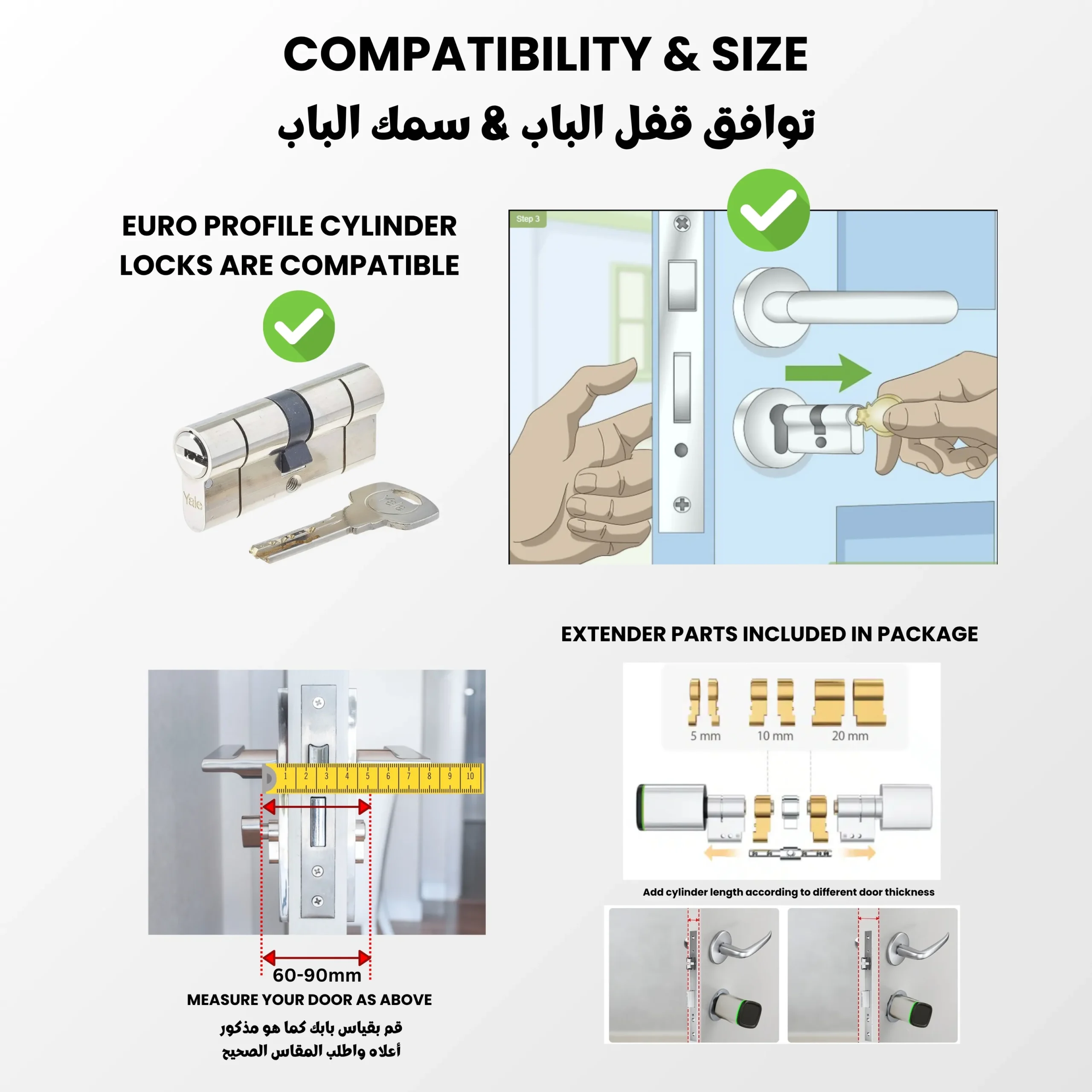 COMPATIBILITY & SIZE
توافق قفل الباب & سمك الباب

EURO PROFILE CYLINDER LOCKS ARE COMPATIBLE

Yale

Step 3

1 2 3 4 5 6 7 8 9 10

60-90mm
MEASURE YOUR DOOR AS ABOVE
قم بقياس بابك كما هو مذكور أعلاه واطلب المقاس الصحيح

EXTENDER PARTS INCLUDED IN PACKAGE

5 mm 10 mm 20 mm

Add cylinder length according to different door thickness